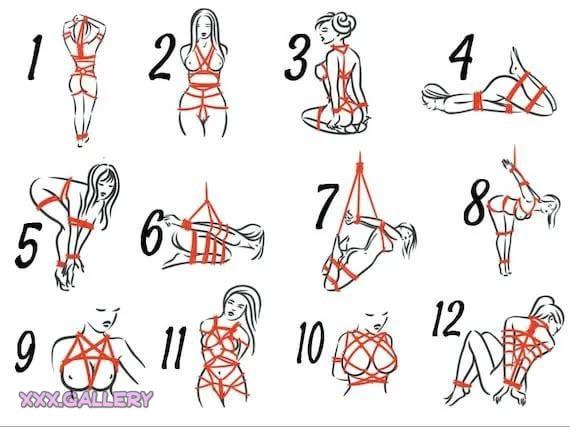 1
2
3
4
5
6
7
8
9
11
10
12
XXX.GALLERY